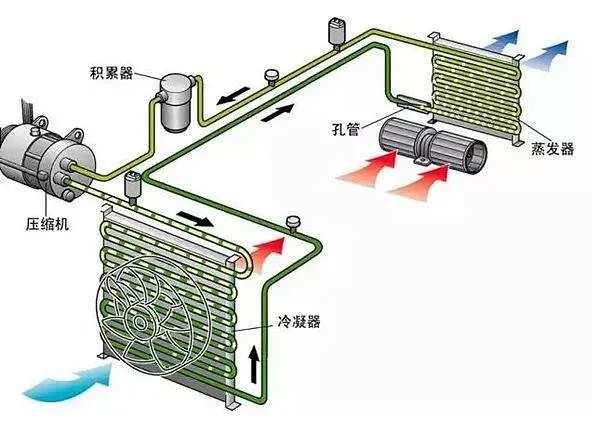 积累器
孔管
蒸发器
压缩机
冷凝器